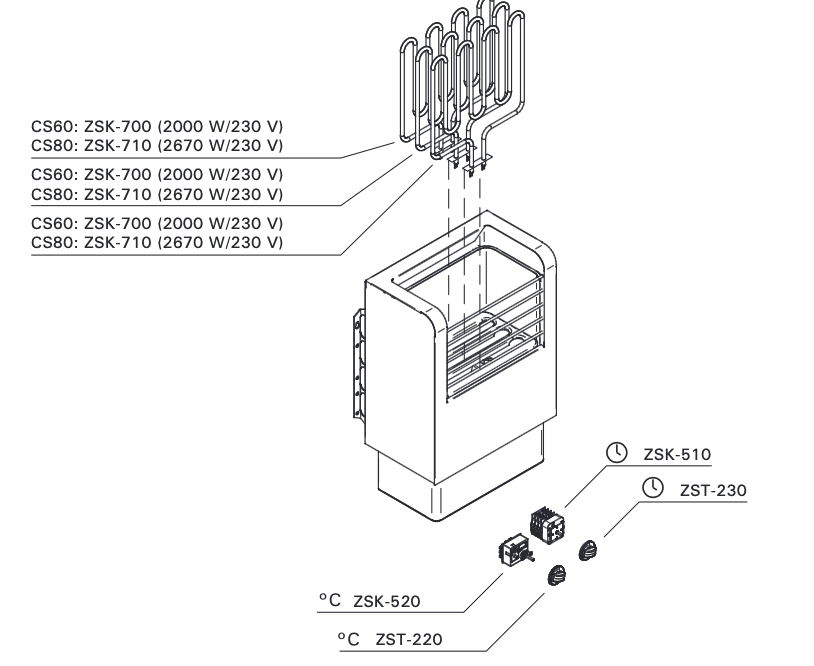 CS60: ZSK-700 (2000 W/230 V)
CS80: ZSK-710 (2670 W/230 V)

CS60: ZSK-700 (2000 W/230 V)
CS80: ZSK-710 (2670 W/230 V)

CS60: ZSK-700 (2000 W/230 V)
CS80: ZSK-710 (2670 W/230 V)

ZSK-510

ZST-230

°C ZSK-520

°C ZST-220